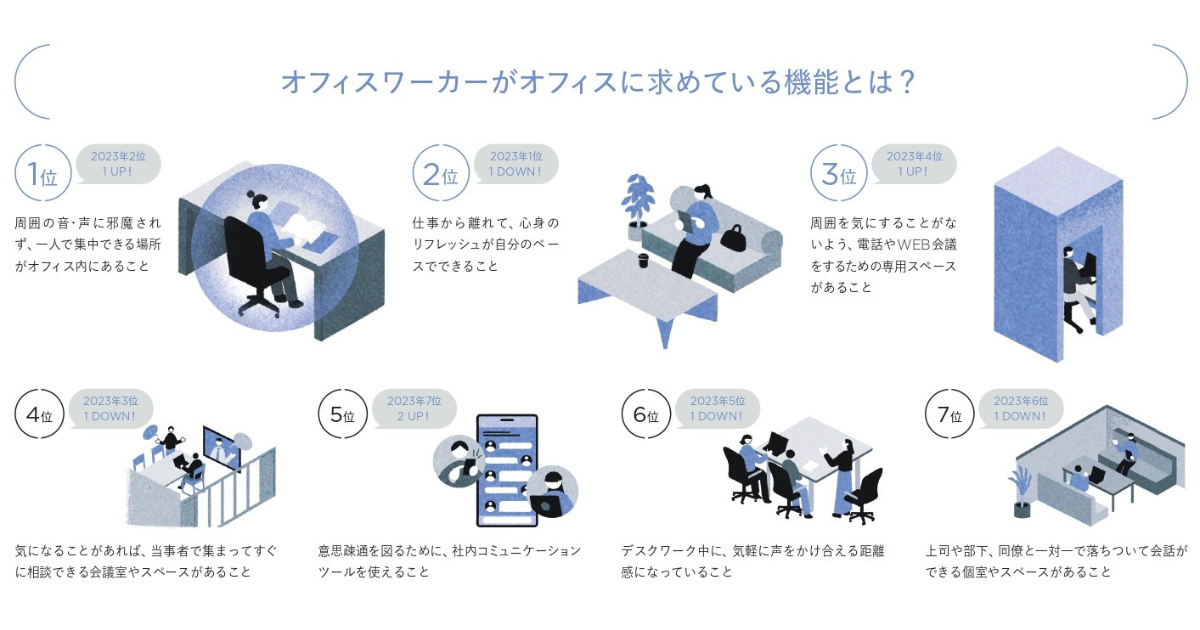 オフィスワーカーがオフィスに求めている機能とは？

1位
2023年2位
1 UP！
周囲の音・声に邪魔されず、一人で集中できる場所がオフィス内にあること

2位
2023年1位
1 DOWN！
仕事から離れて、心身のリフレッシュが自分のペースでできること

3位
2023年4位
1 UP！
周囲を気にすることがないよう、電話やWEB会議をするための専用スペースがあること

4位
2023年3位
1 DOWN！
気になることがあれば、当事者で集まってすぐに相談できる会議室やスペースがあること

5位
2023年7位
2 UP！
意思疎通を図るために、社内コミュニケーションツールを使えること

6位
2023年5位
1 DOWN！
デスクワーク中に、気軽に声をかけ合える距離感になっていること

7位
2023年6位
1 DOWN！
上司や部下、同僚と一対一で落ちついて会話ができる個室やスペースがあること