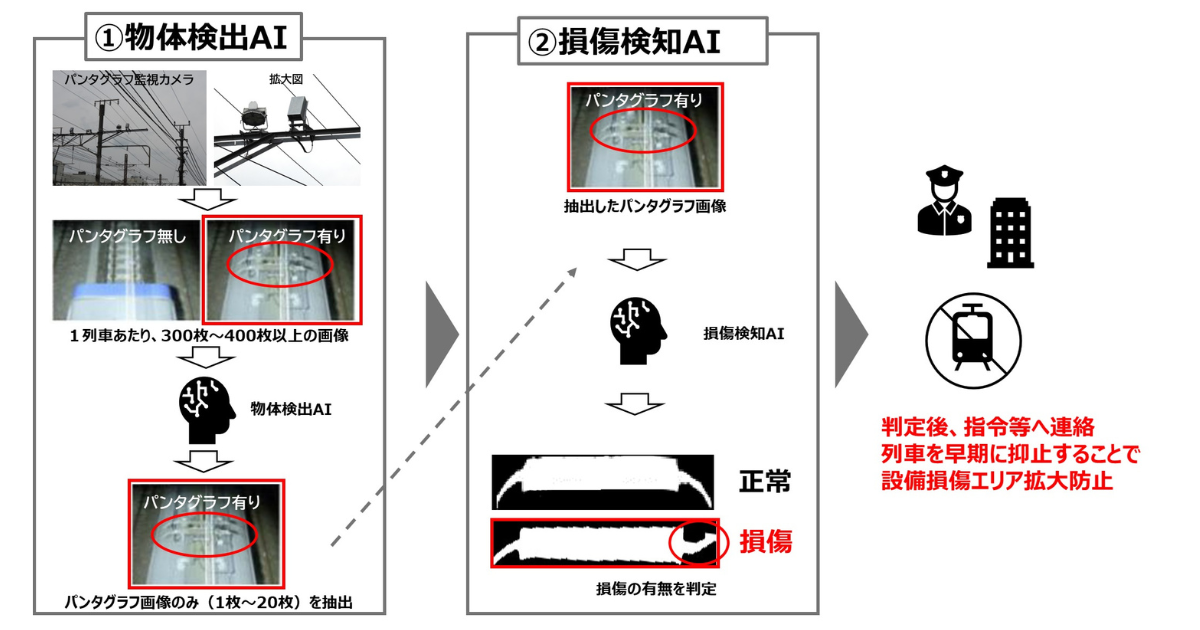 ①物体検出AI

パンタグラフ監視カメラ

拡大図

パンタグラフ無し

パンタグラフ有り

１列車あたり、300枚～400枚以上の画像

物体検出AI

パンタグラフ有り

パンタグラフ画像のみ（1枚～20枚）を抽出

②損傷検知AI

パンタグラフ有り

抽出したパンタグラフ画像

損傷検知AI

正常

損傷

損傷の有無を判定

判定後、指令等へ連絡
列車を早期に抑止することで
設備損傷エリア拡大防止