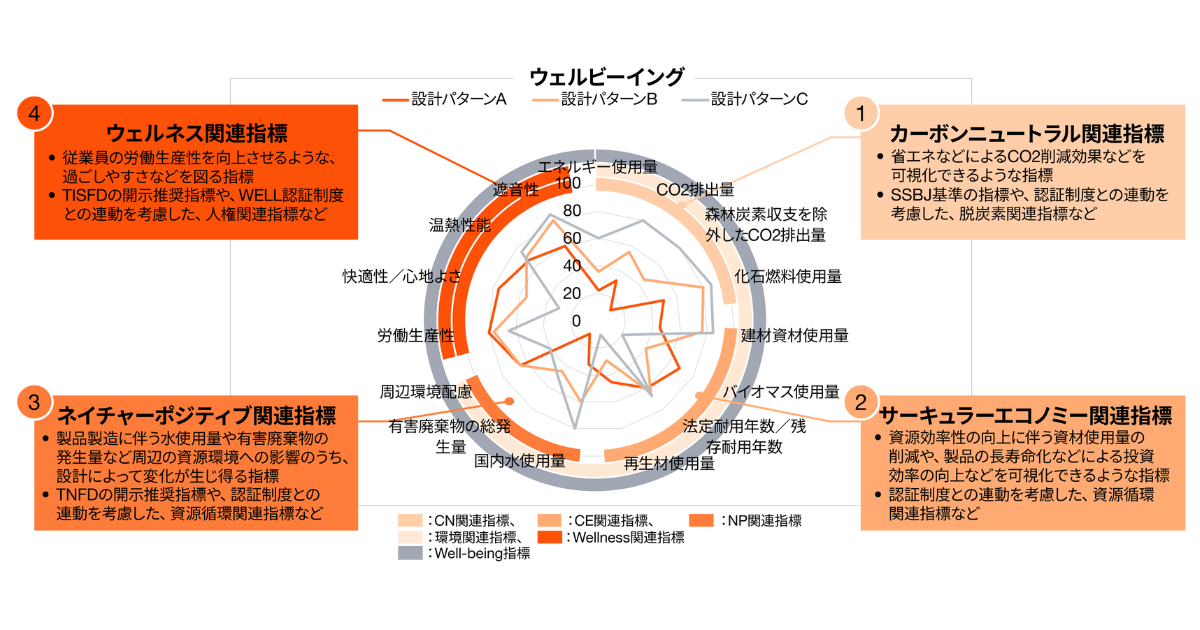 ウェルビーイング
設計パターンA　設計パターンB　設計パターンC

4
ウェルネス関連指標
• 従業員の労働生産性を向上させるような、過ごしやすさなどを図る指標
• TISFDの開示推奨指標や、WELL認証制度との連動を考慮した、人権関連指標など

1
カーボンニュートラル関連指標
• 省エネなどによるCO2削減効果などを可視化できるような指標
• SSBJ基準の指標や、認証制度との連動を考慮した、脱炭素関連指標など

3
ネイチャーポジティブ関連指標
• 製品製造に伴う水使用量や有害廃棄物の発生量など周辺の資源環境への影響のうち、設計によって変化が生じ得る指標
• TNFDの開示推奨指標や、認証制度との連動を考慮した、資源循環関連指標など

2
サーキュラーエコノミー関連指標
• 資源効率性の向上に伴う資材使用量の削減や、製品の長寿命化などによる投資効率の向上などを可視化できるような指標
• 認証制度との連動を考慮した、資源循環関連指標など

エネルギー使用量
CO2排出量
森林炭素収支を除外したCO2排出量
化石燃料使用量
建材資材使用量
バイオマス使用量
法定耐用年数／残存耐用年数
再生材使用量
国内水使用量
有害廃棄物の総発生量
周辺環境配慮
労働生産性
快適性／心地よさ
温熱性能
遮音性
100
80
60
40
20
0

：CN関連指標、　：CE関連指標、　：NP関連指標
：環境関連指標、　：Wellness関連指標
：Well-being指標