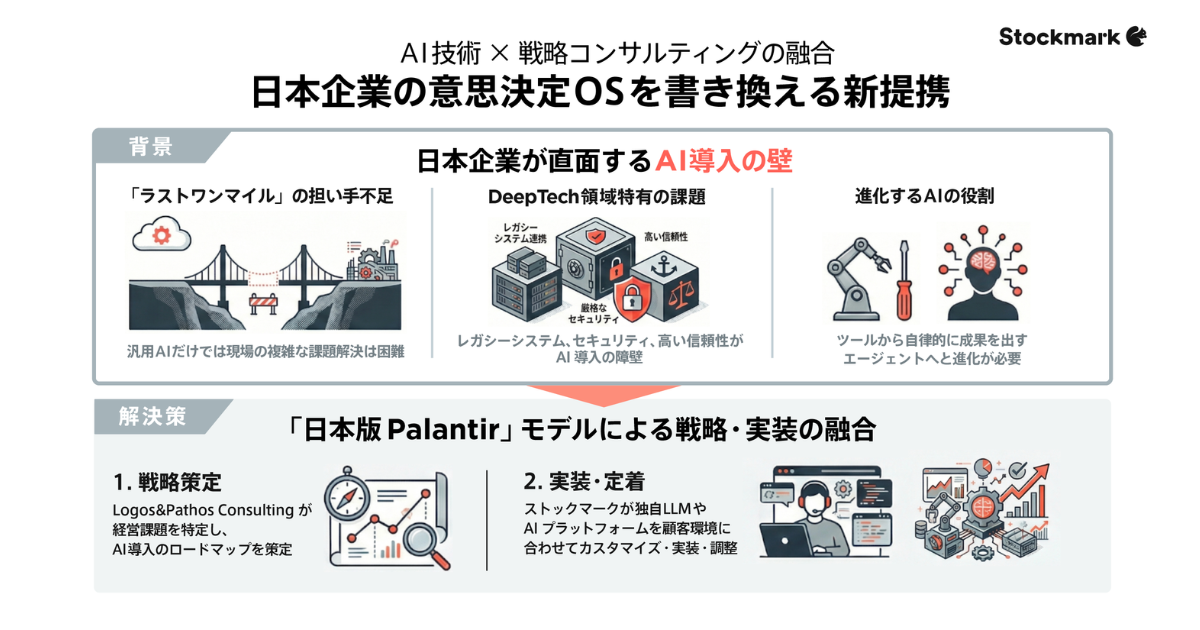 Stockmark

AI技術 × 戦略コンサルティングの融合
日本企業の意思決定OSを書き換える新提携

背景

日本企業が直面するAI導入の壁

「ラストワンマイル」の担い手不足

汎用AIだけでは現場の複雑な課題解決は困難

DeepTech領域特有の課題

レガシーシステム連携

高い信頼性

厳格なセキュリティ

レガシーシステム、セキュリティ、高い信頼性がAI 導入の障壁

進化するAIの役割

ツールから自律的に成果を出すエージェントへと進化が必要

解決策

「日本版 Palantir」モデルによる戦略・実装の融合

1. 戦略策定

Logos&Pathos Consulting が経営課題を特定し、AI導入のロードマップを策定

2. 実装・定着

ストックマークが独自LLMやAI プラットフォームを顧客環境に合わせてカスタマイズ・実装・調整